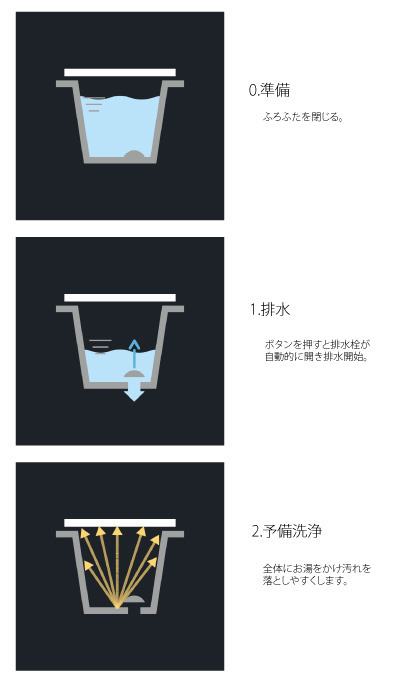 0.準備

ふろふたを閉じる。

1.排水

ボタンを押すと排水栓が自動的に開き排水開始。

2.予備洗浄

全体にお湯をかけ汚れを落としやすくします。