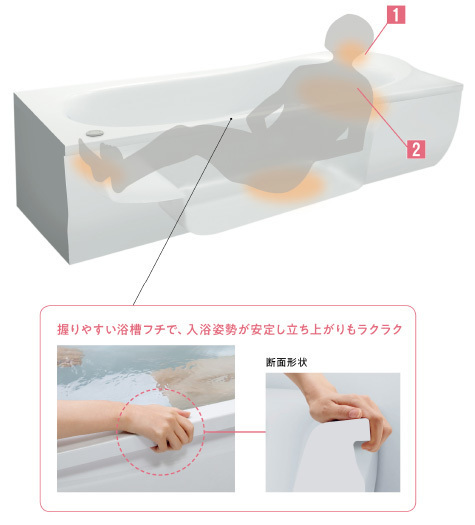 1

2

握りやすい浴槽フチで、入浴姿勢が安定し立ち上がりもラクラク

断面形状